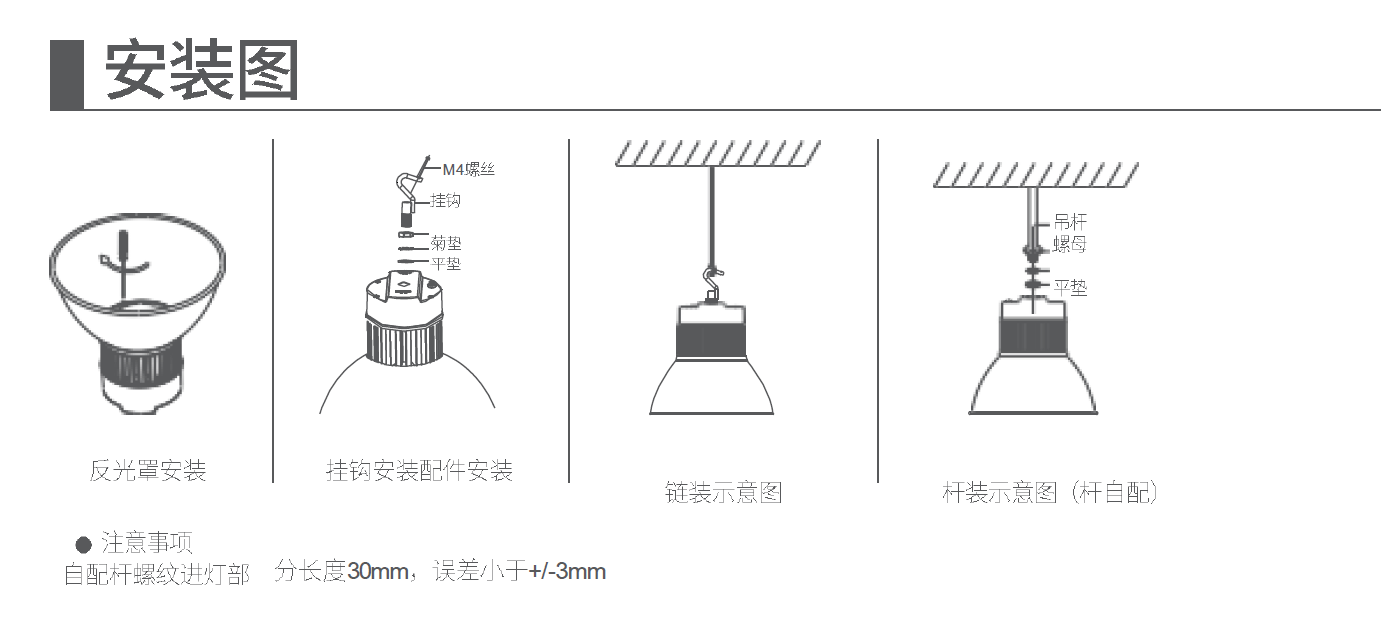 安装图

反光罩安装

M4螺丝
挂钩
菊垫
平垫

挂钩安装配件安装

链装示意图

吊杆
螺母
平垫

杆装示意图（杆自配）

● 注意事项
自配杆螺纹进灯部 分长度30mm，误差小于+/-3mm